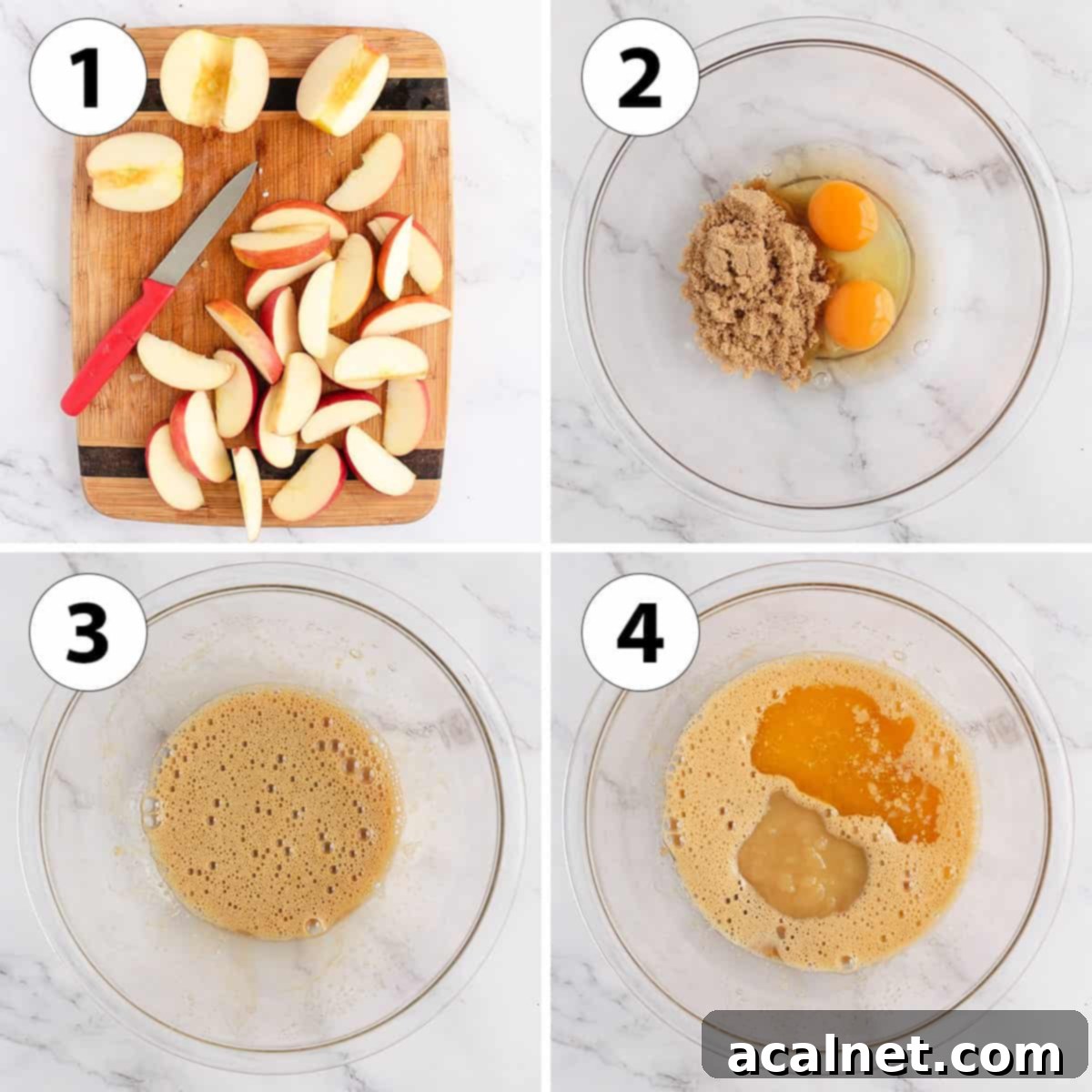 1

2

3

4

acalnet.com