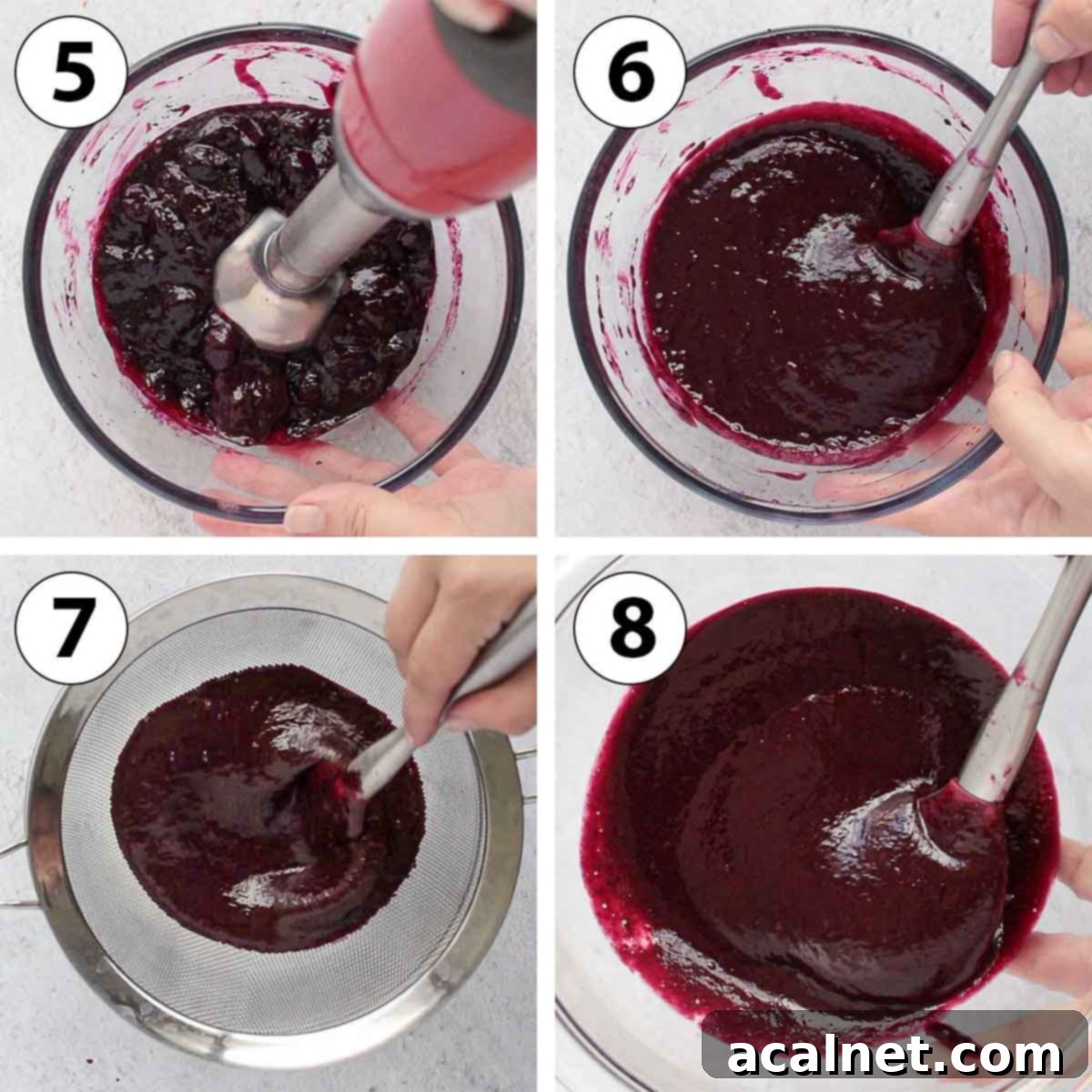 5

6

7

8

acalnet.com