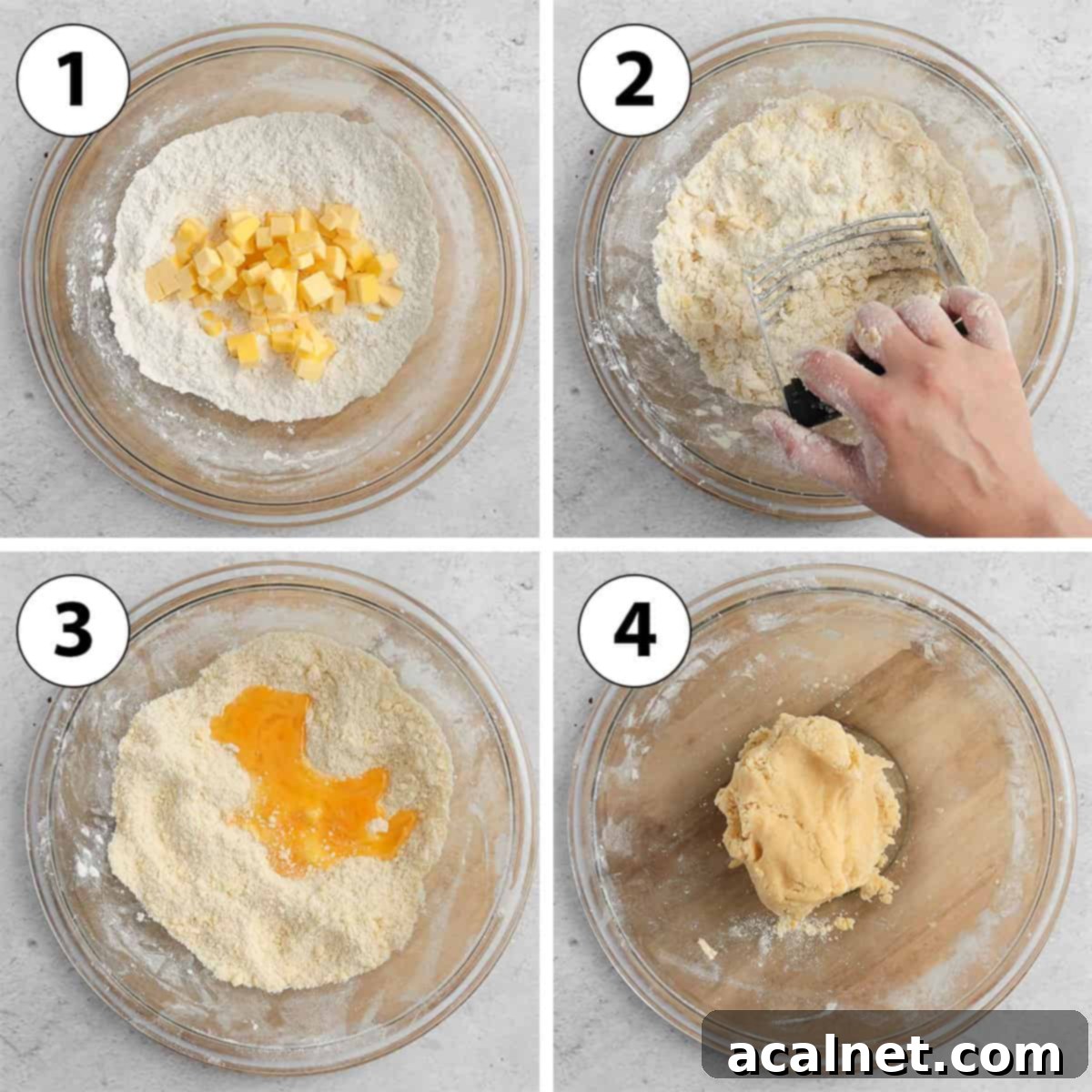 1
2
3
4
acalnet.com