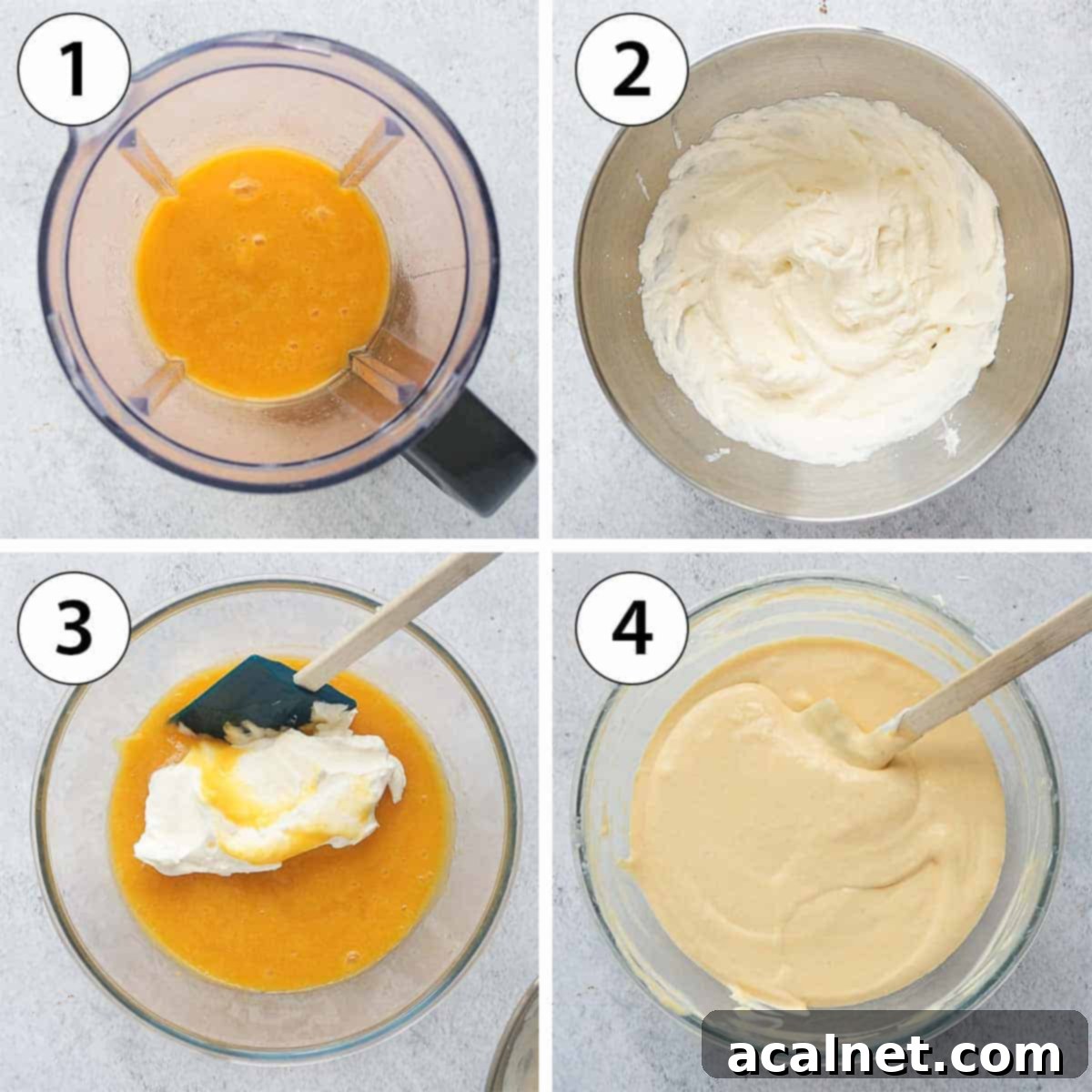 1
2
3
4
acalnet.com