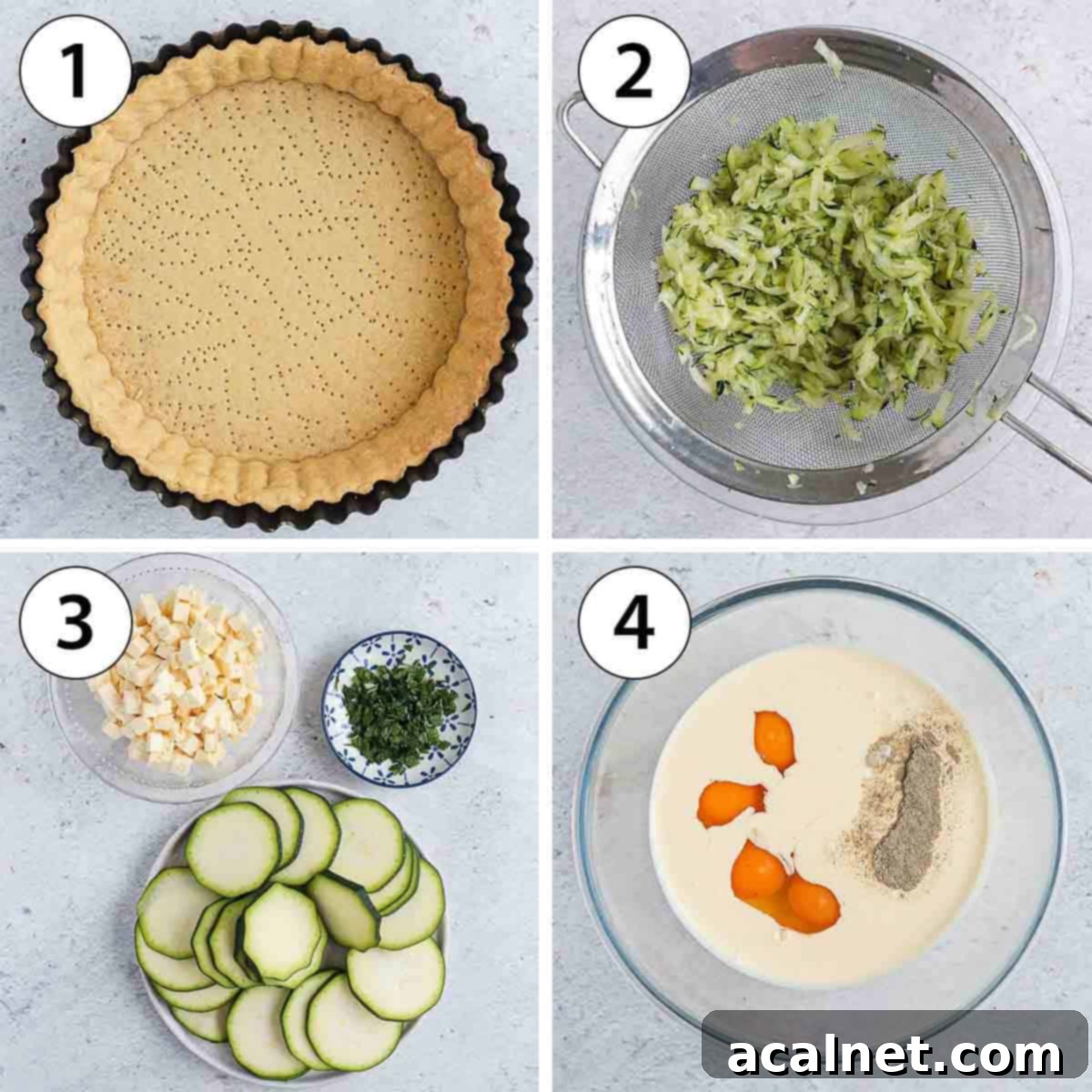 1
2
3
4
acalnet.com