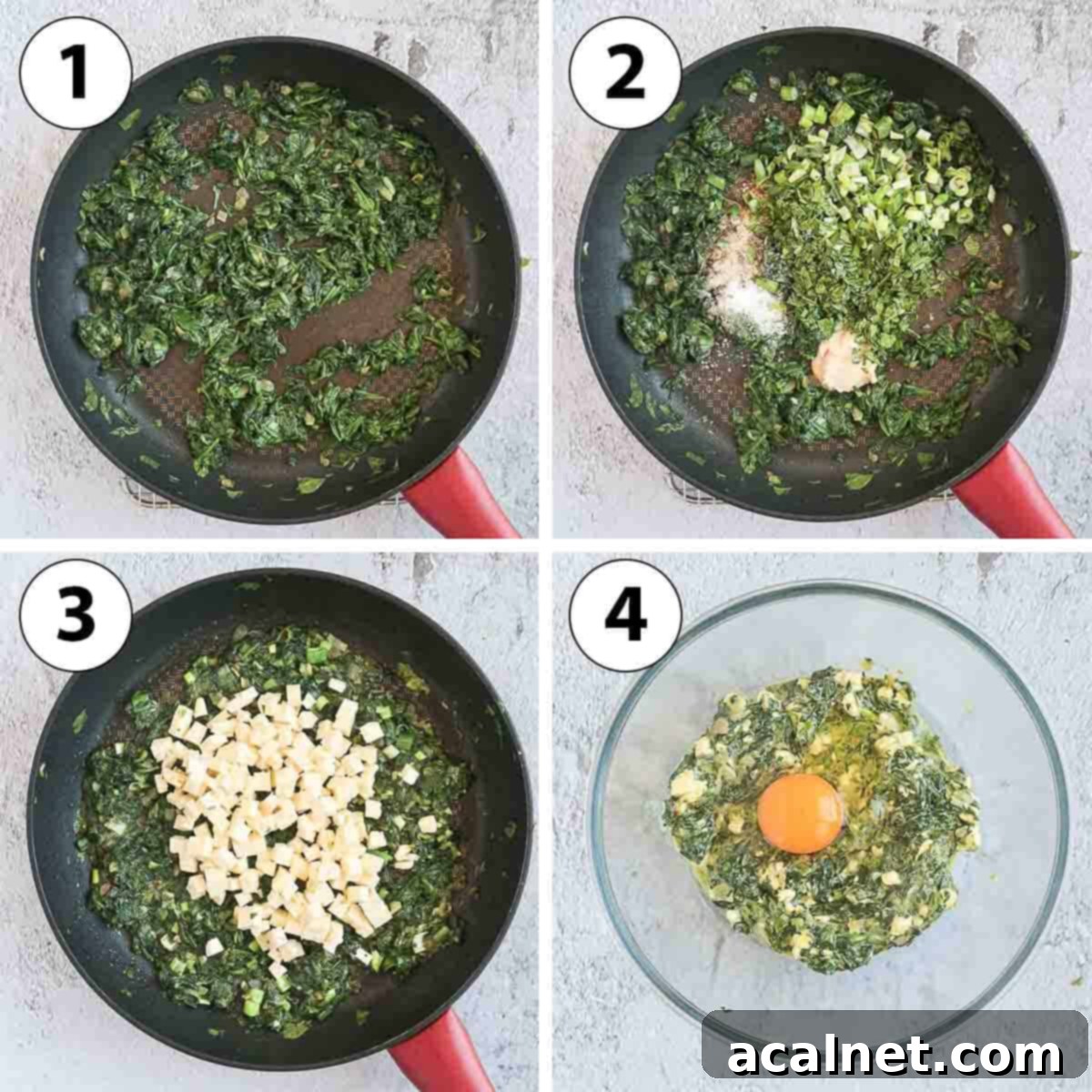 1

2

3

4

acalnet.com