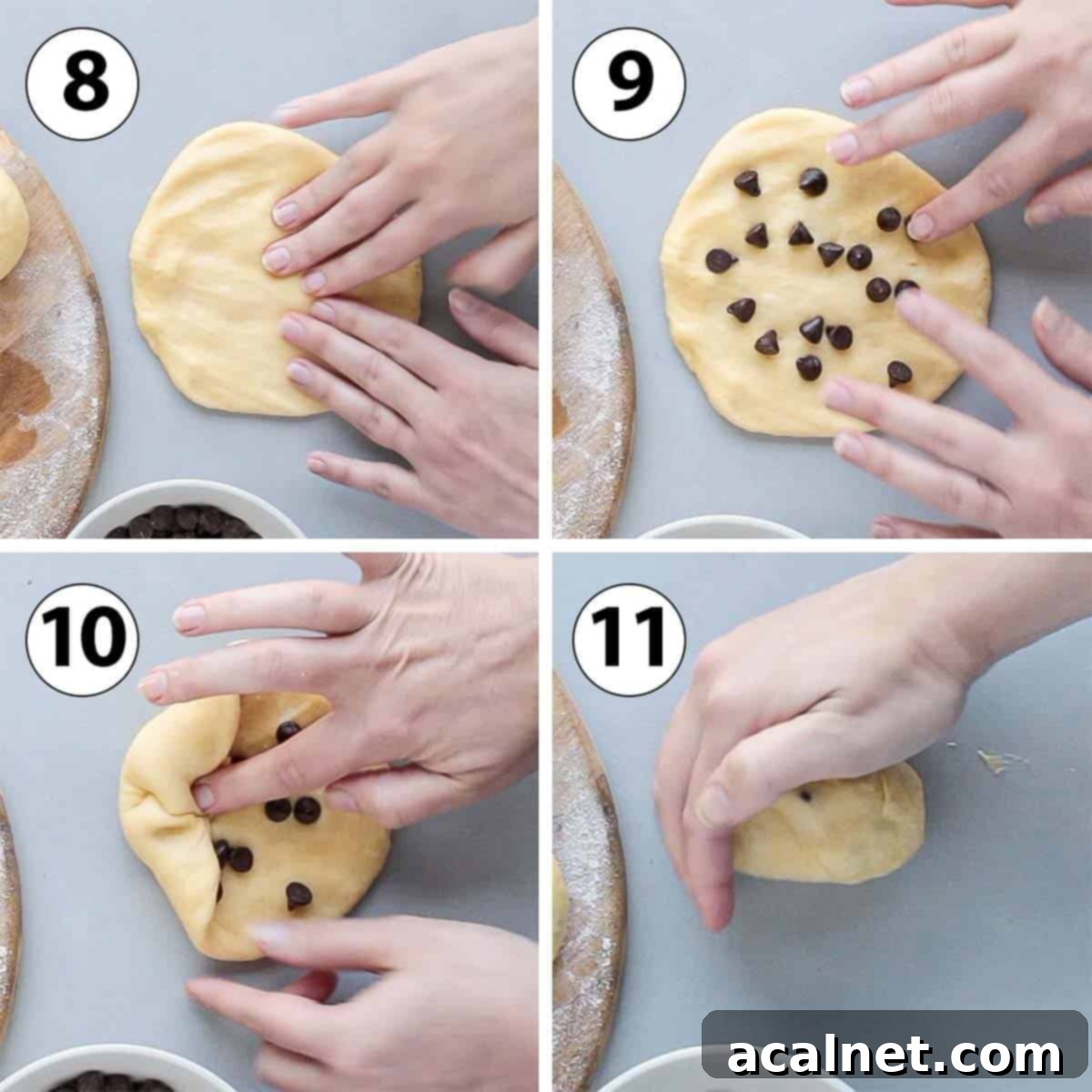 8

9

10

11

acalnet.com