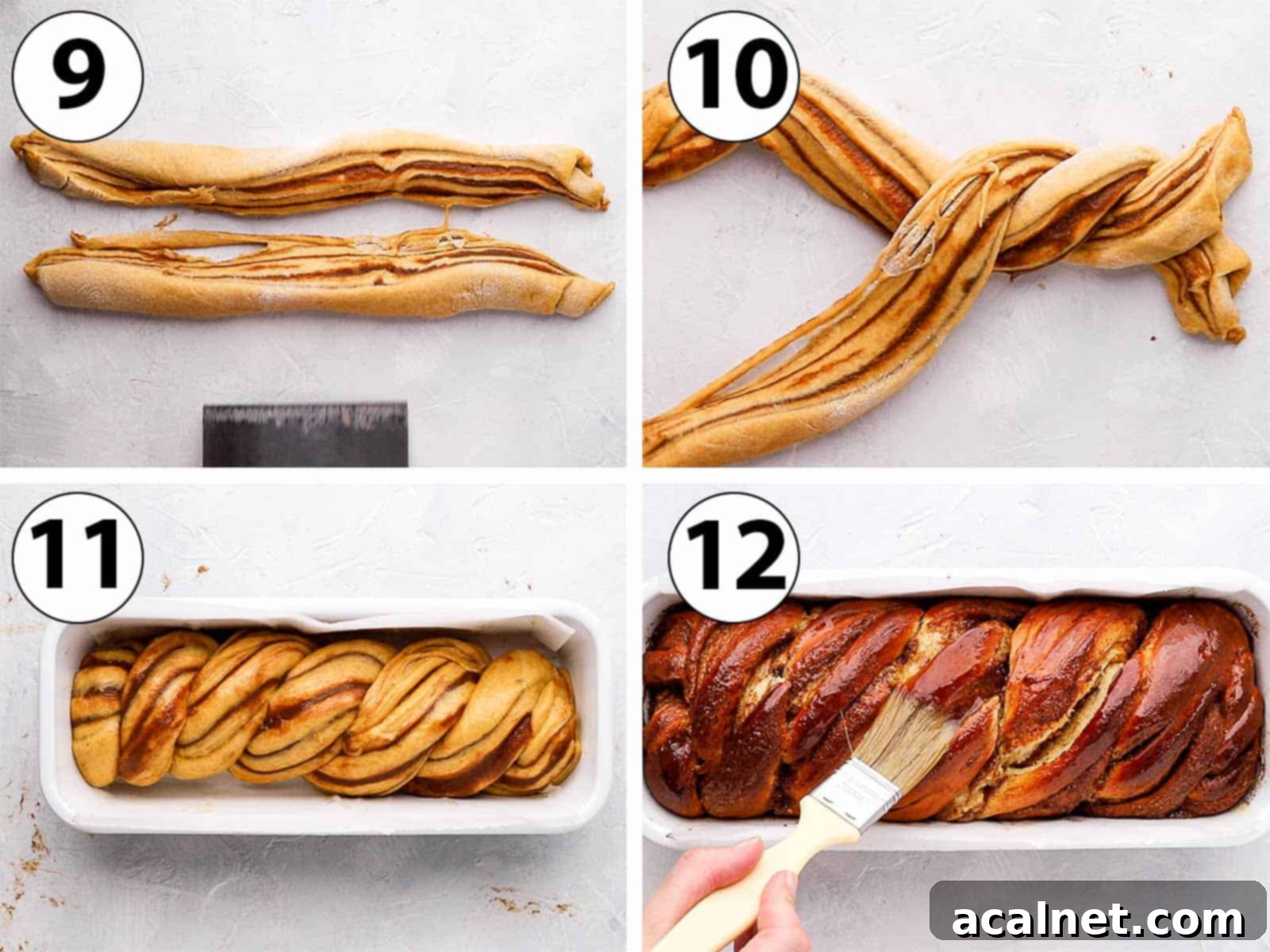 9

10

11

12

acalnet.com