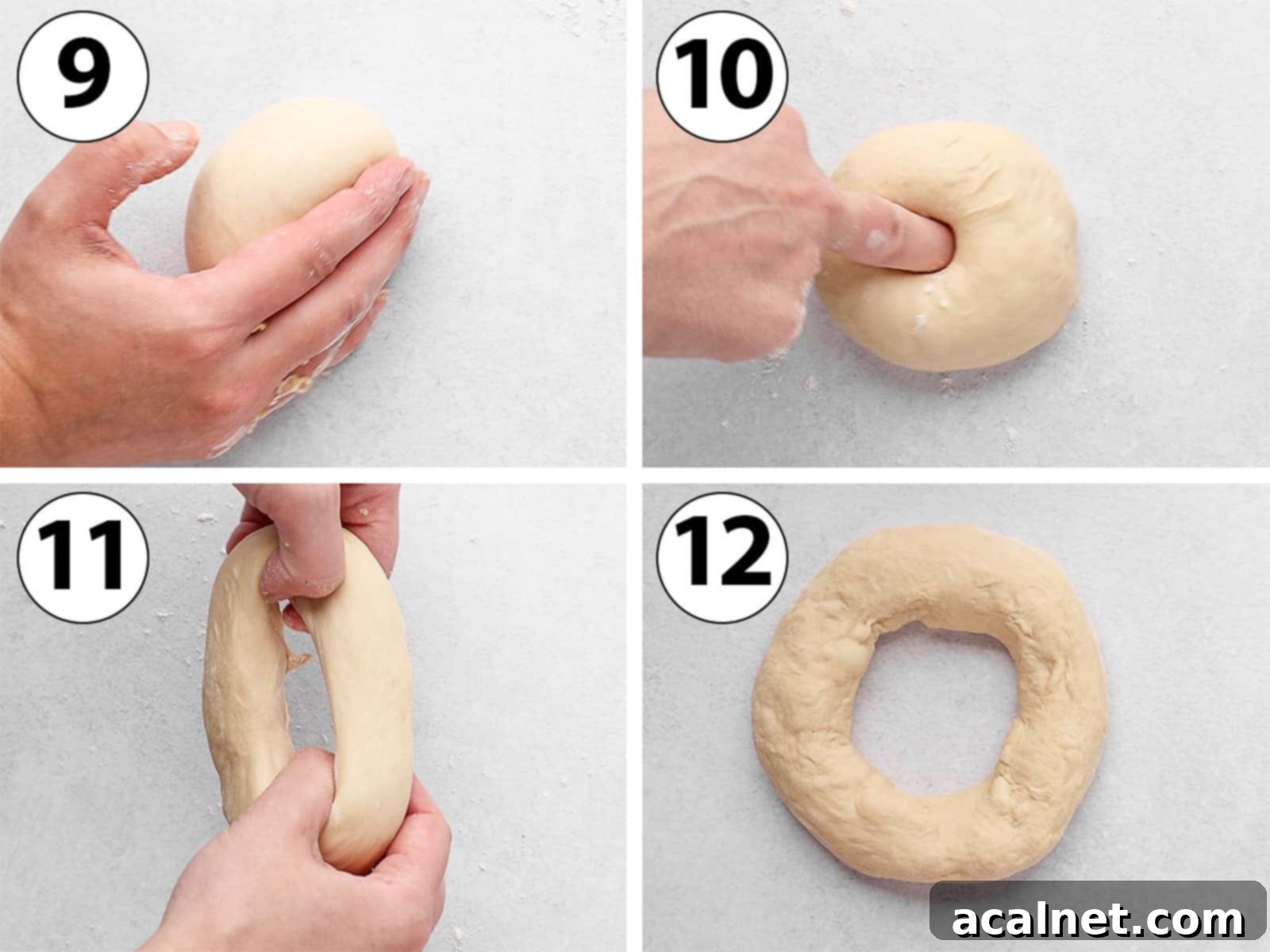 9

10

11

12

acalnet.com