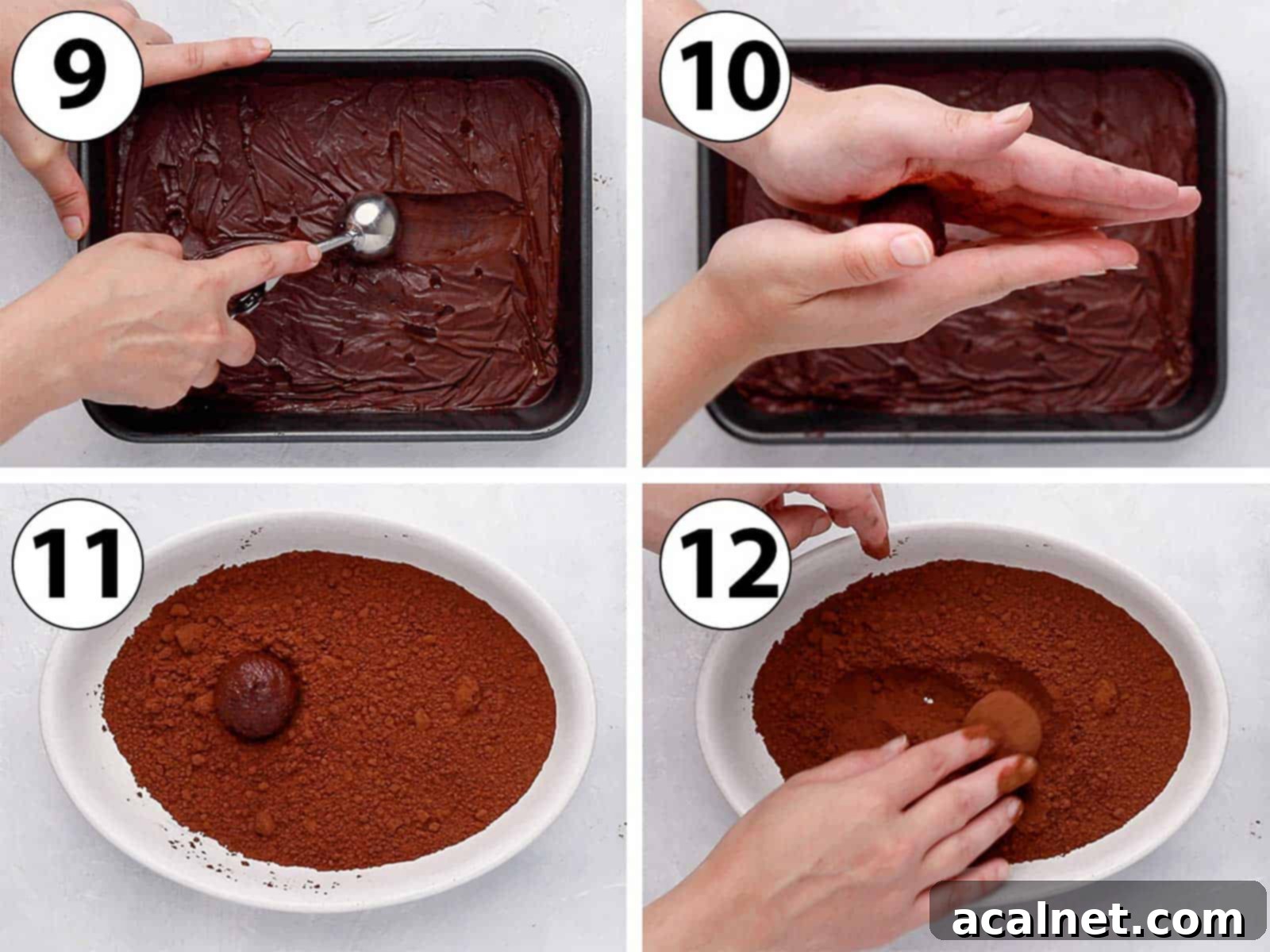 9

10

11

12

acalnet.com