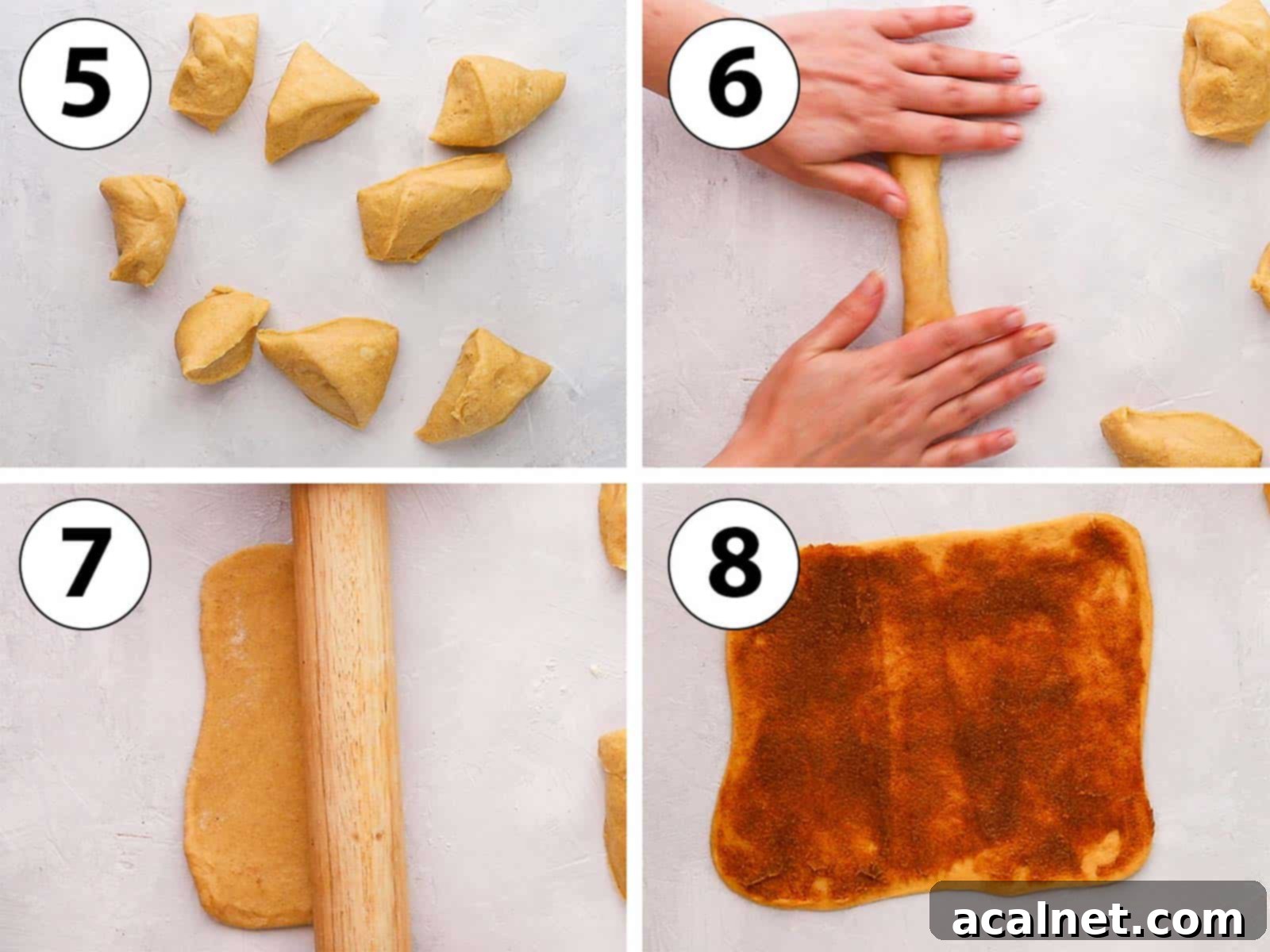 5

6

7

8

acalnet.com