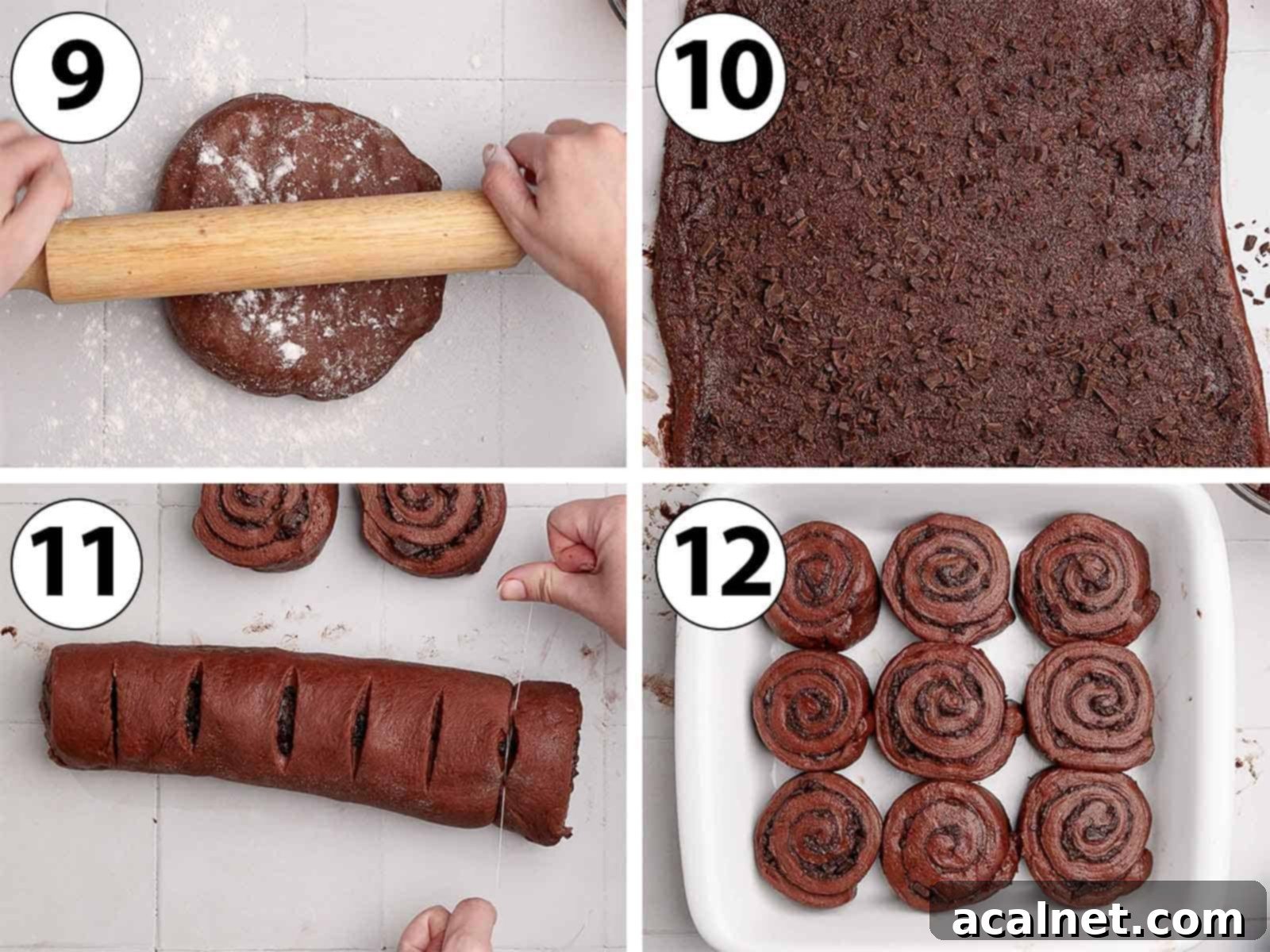 9

10

11

12

acalnet.com