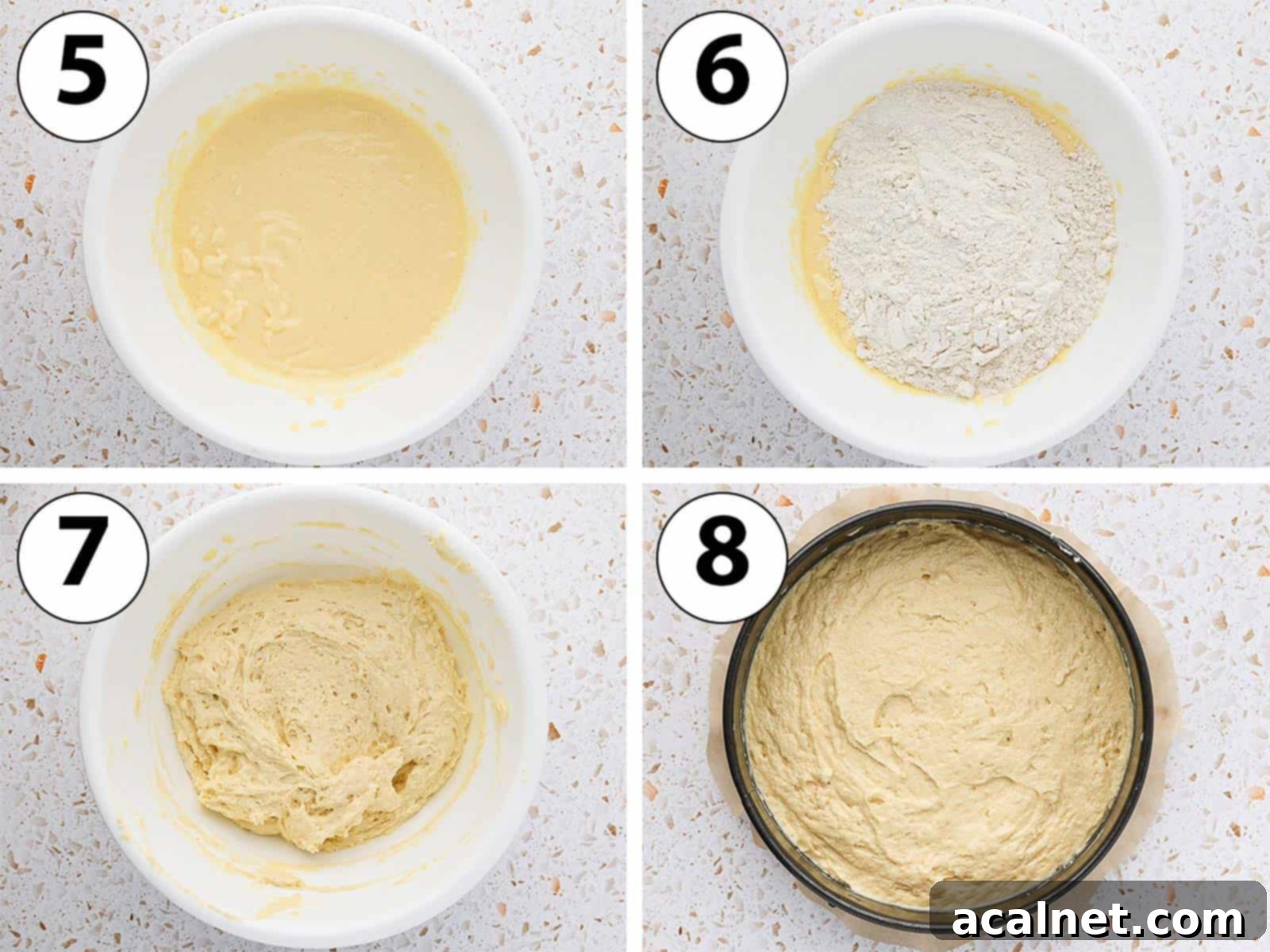 5

6

7

8

acalnet.com