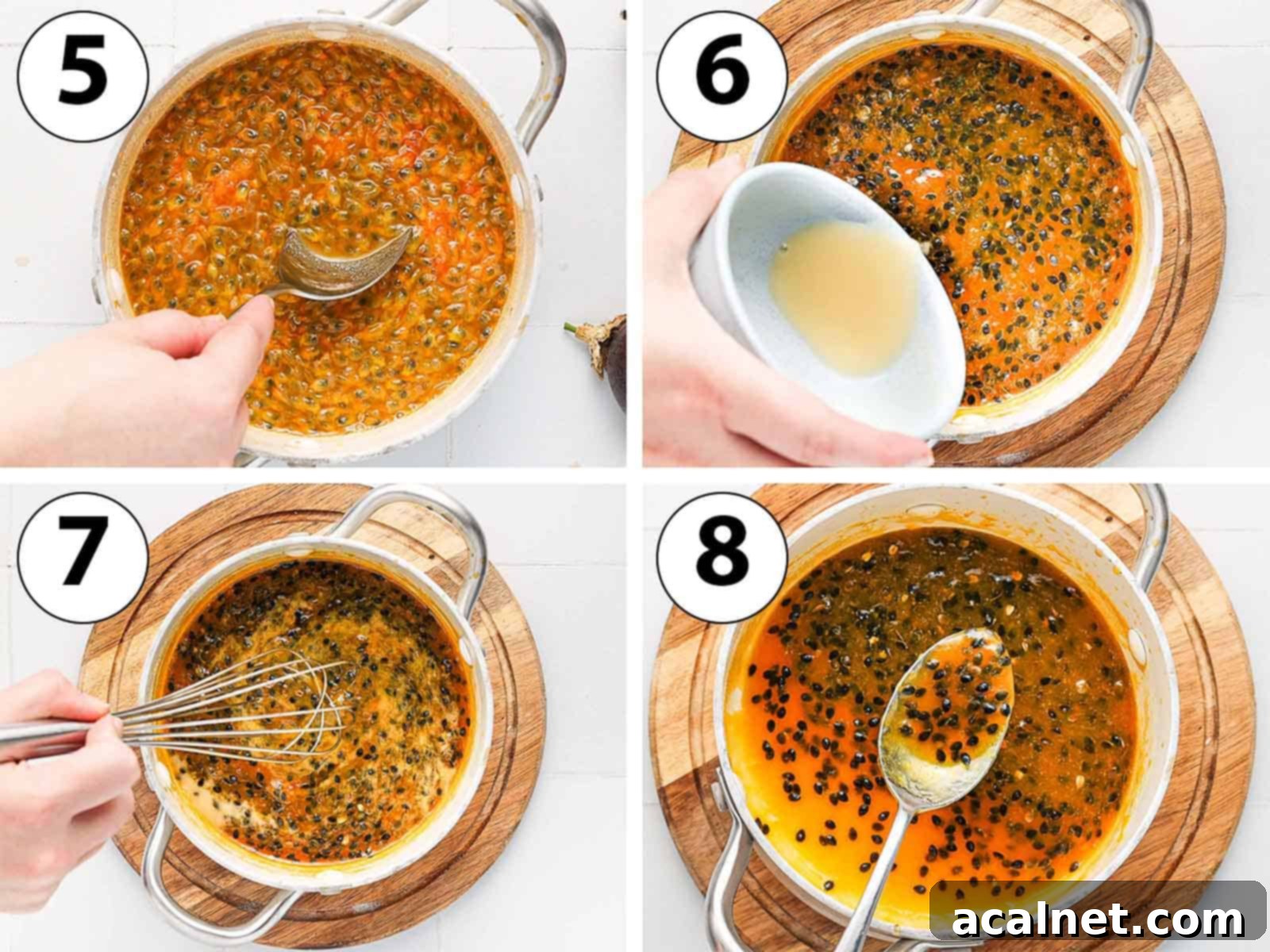 5

6

7

8

acalnet.com