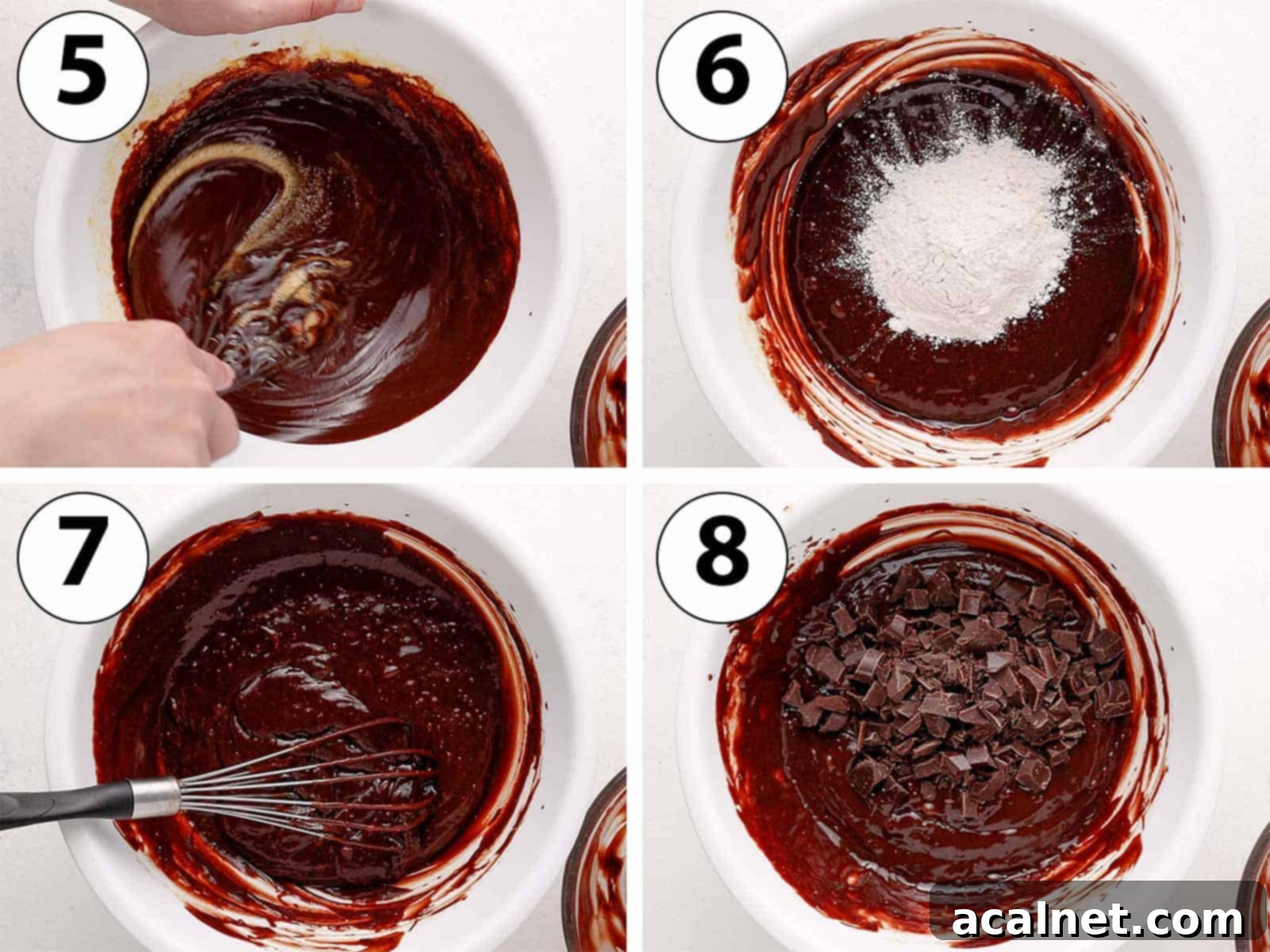 5

6

7

8

acalnet.com