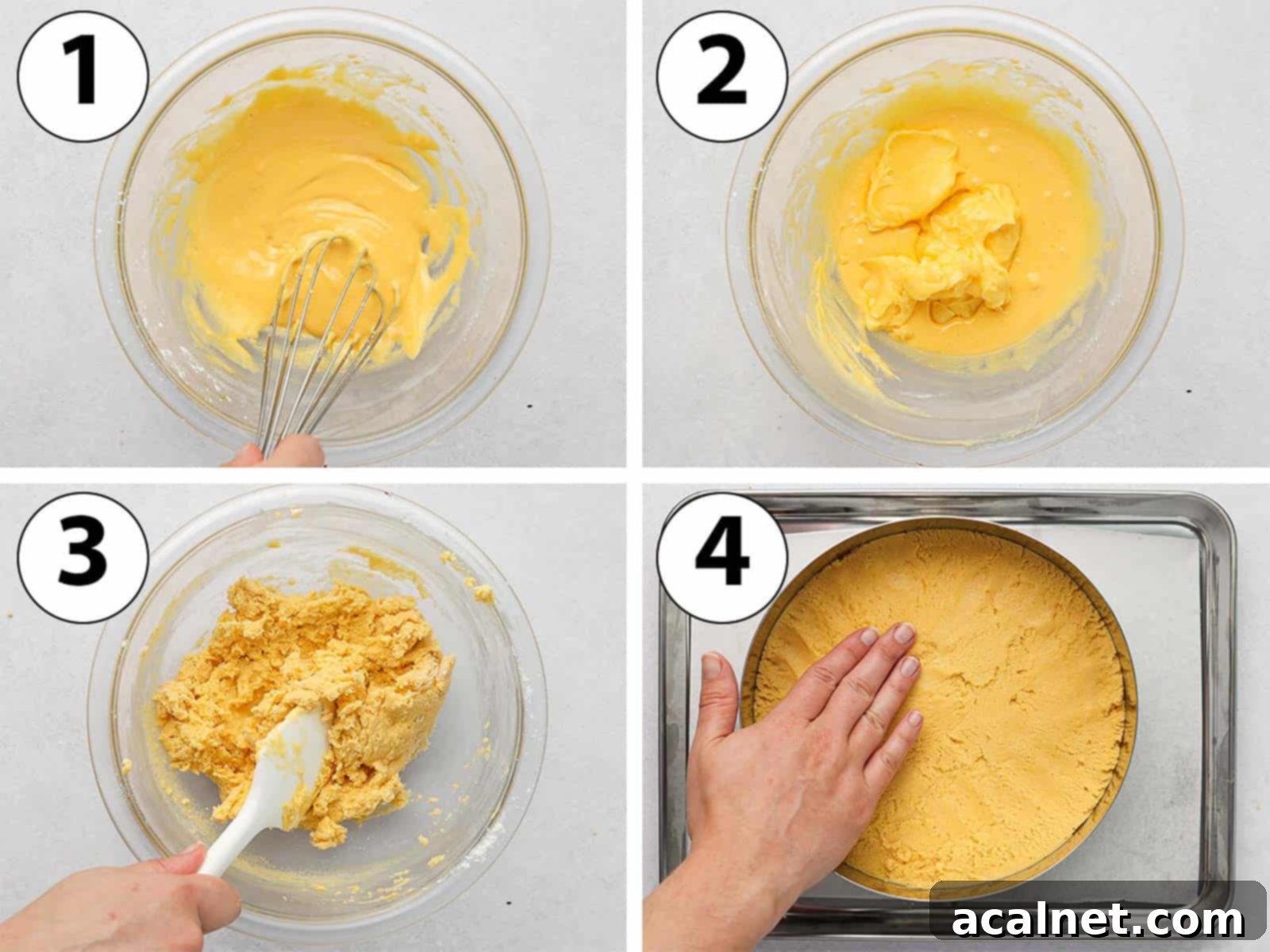 1

2

3

4

acalnet.com