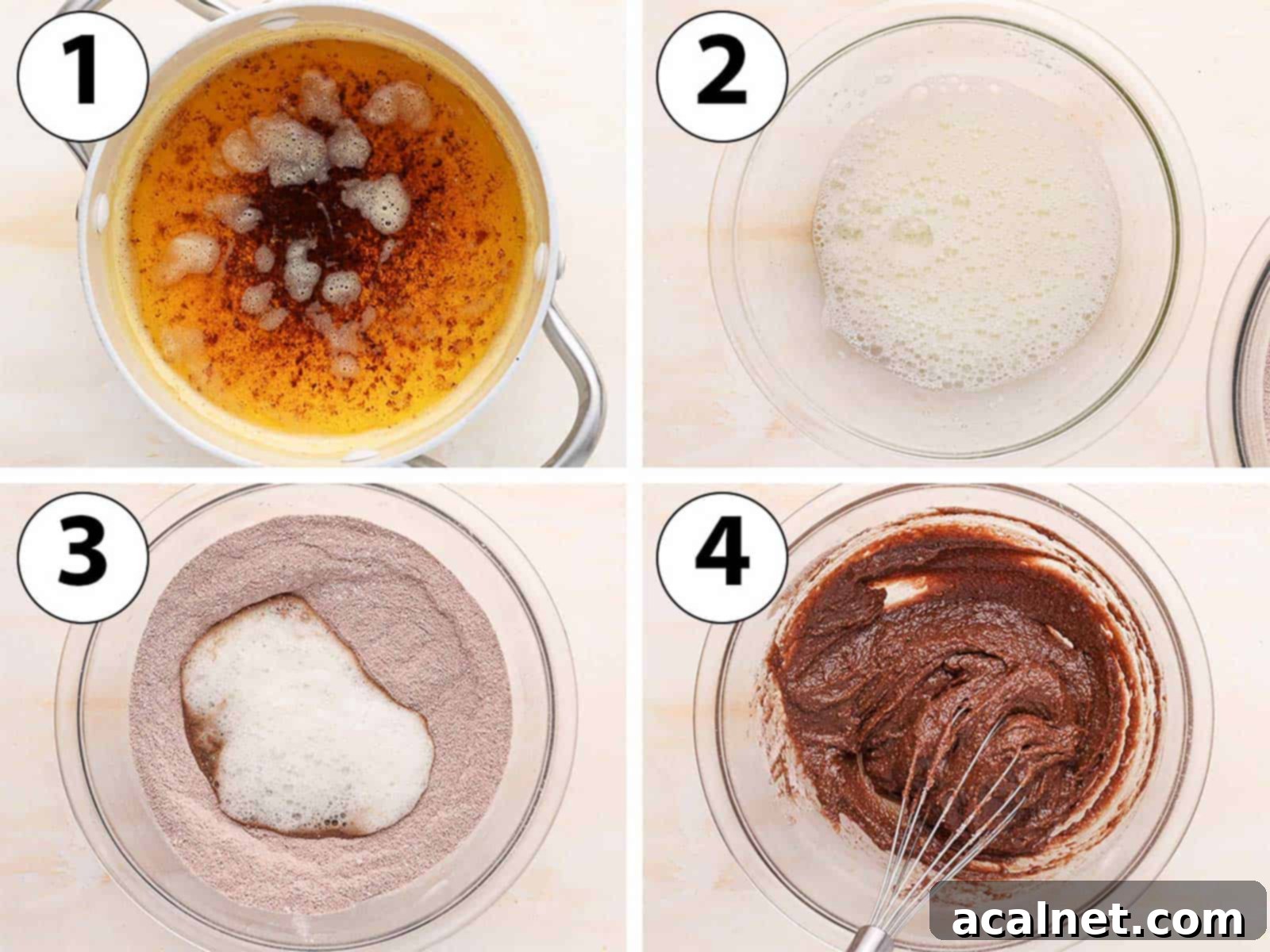 1

2

3

4

acalnet.com