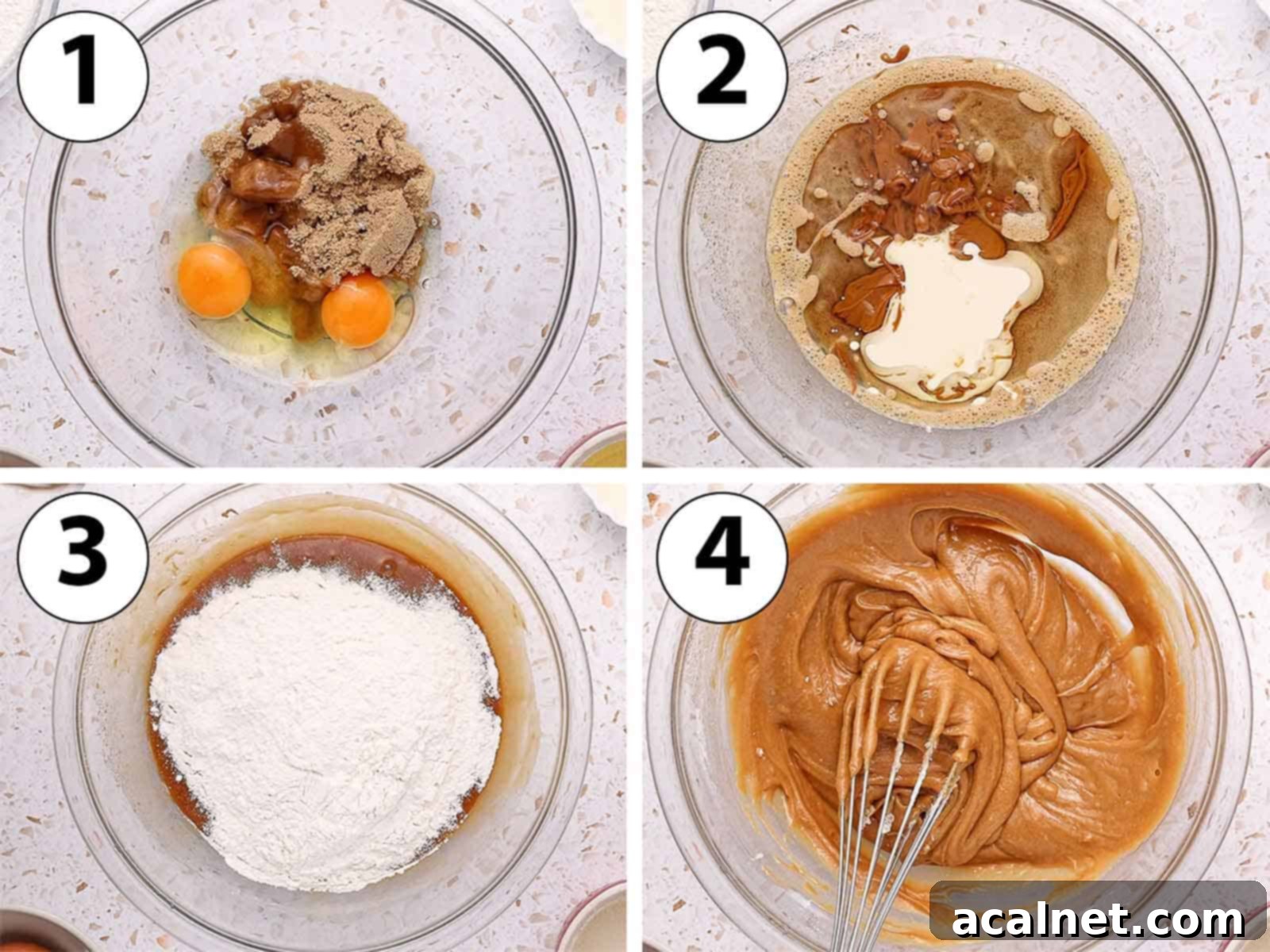 1
2
3
4
acalnet.com