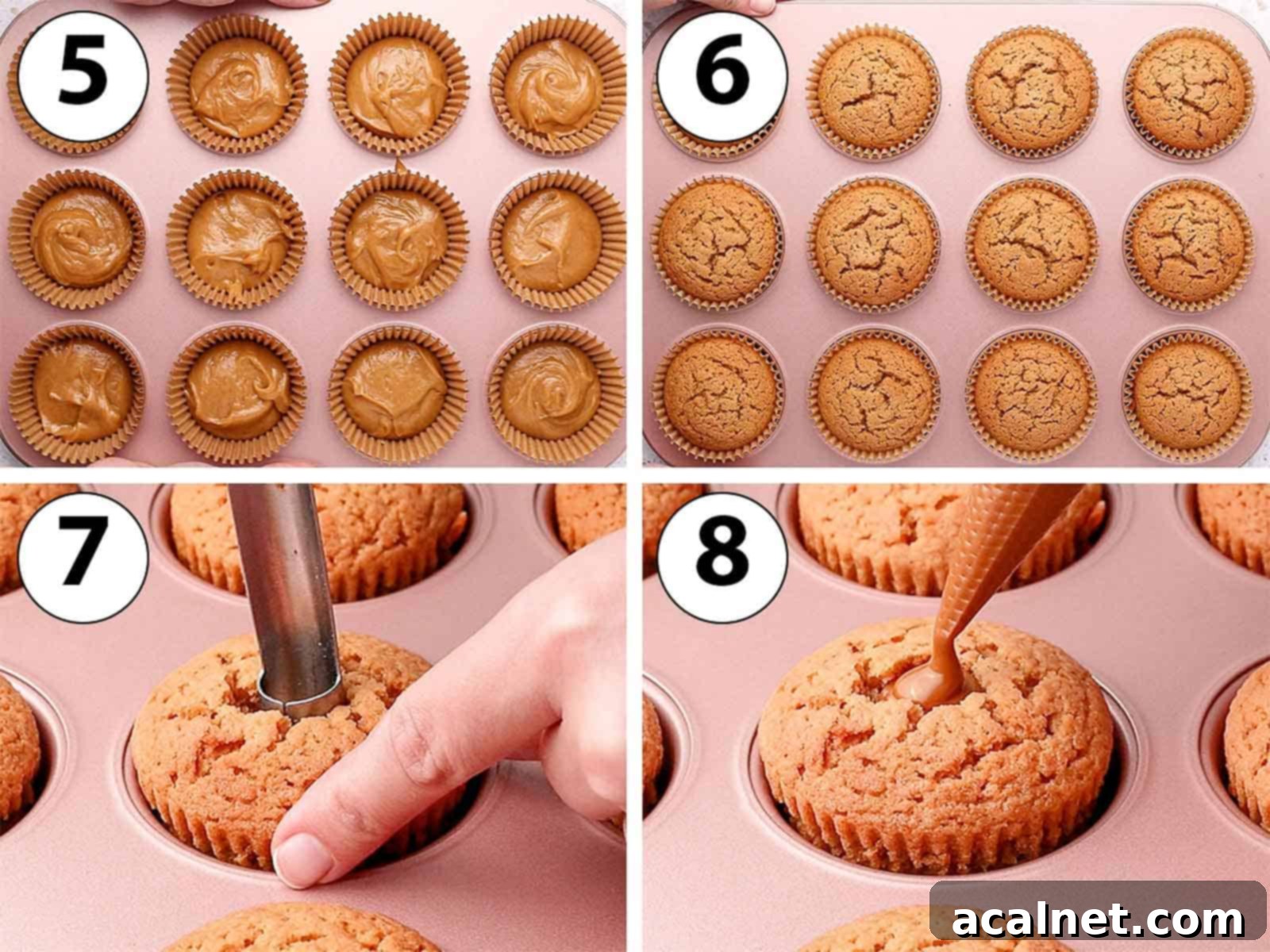 5

6

7

8

acalnet.com