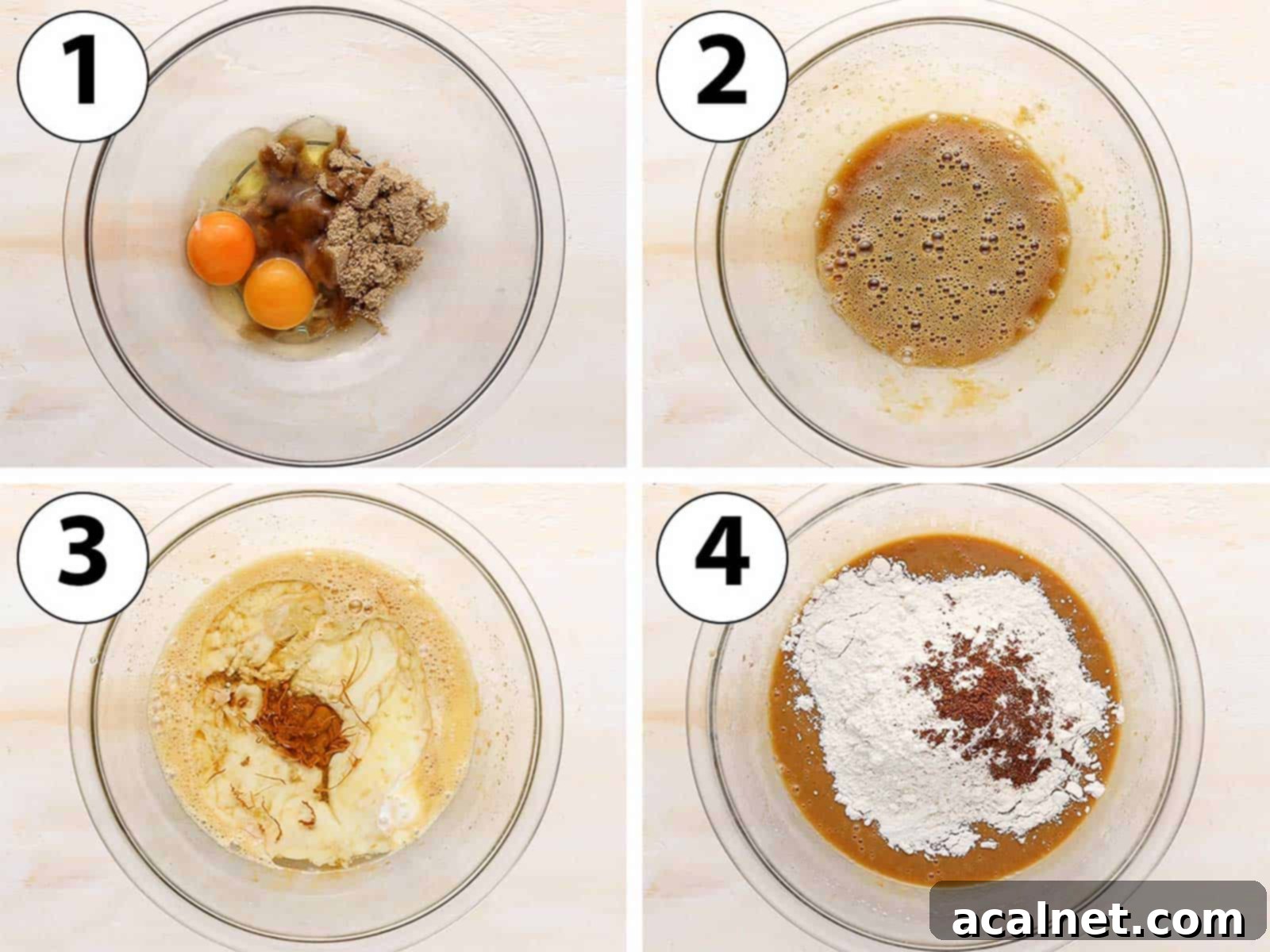 1

2

3

4

acalnet.com