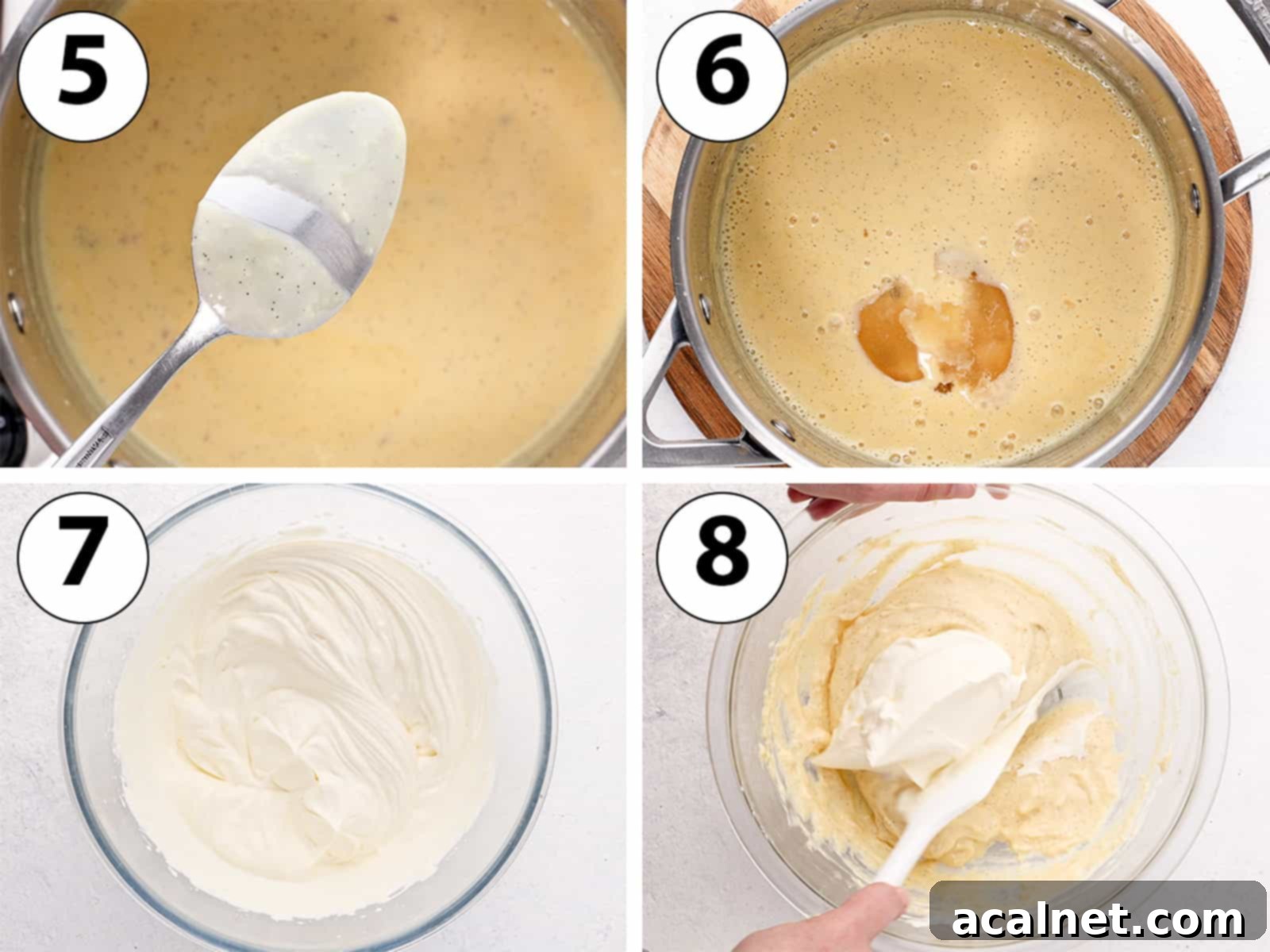 5

6

7

8

acalnet.com