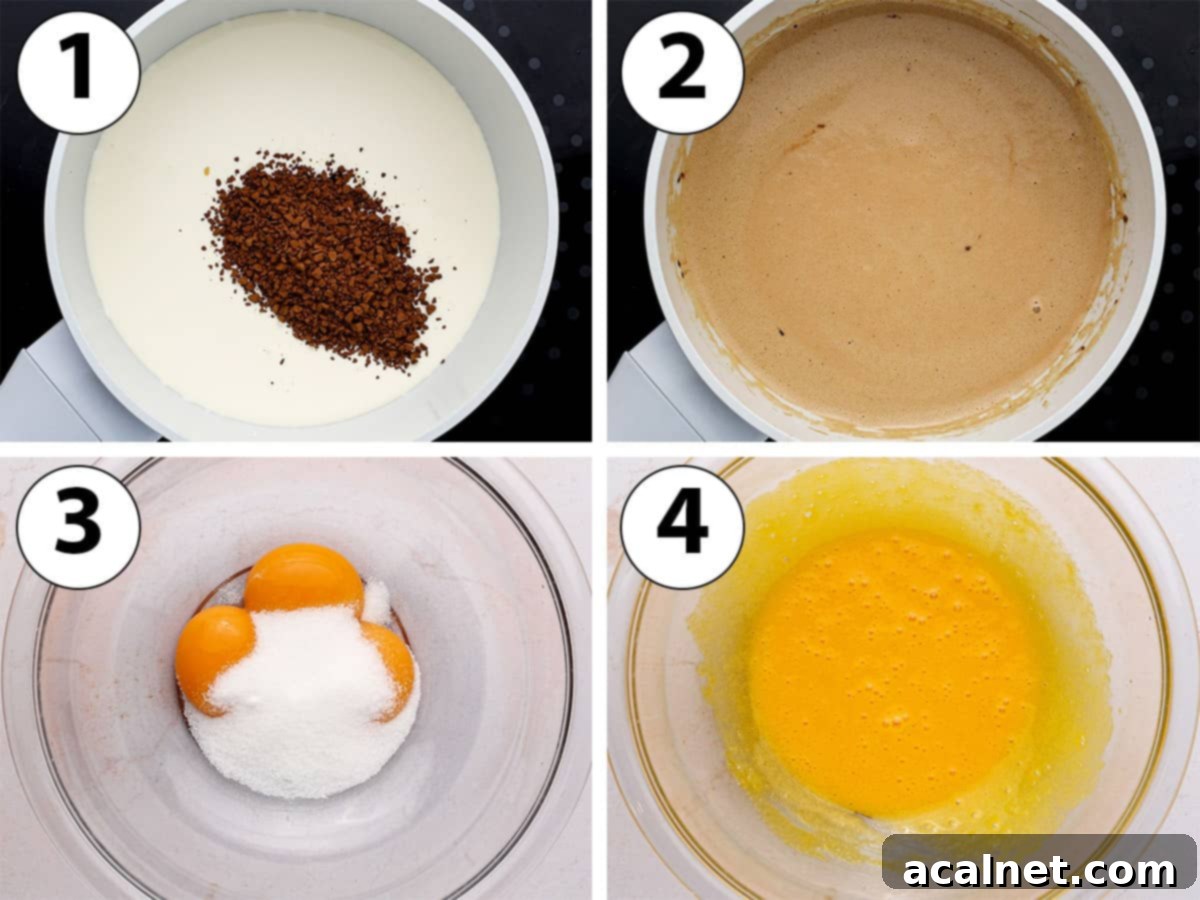 1

2

3

4

acalnet.com