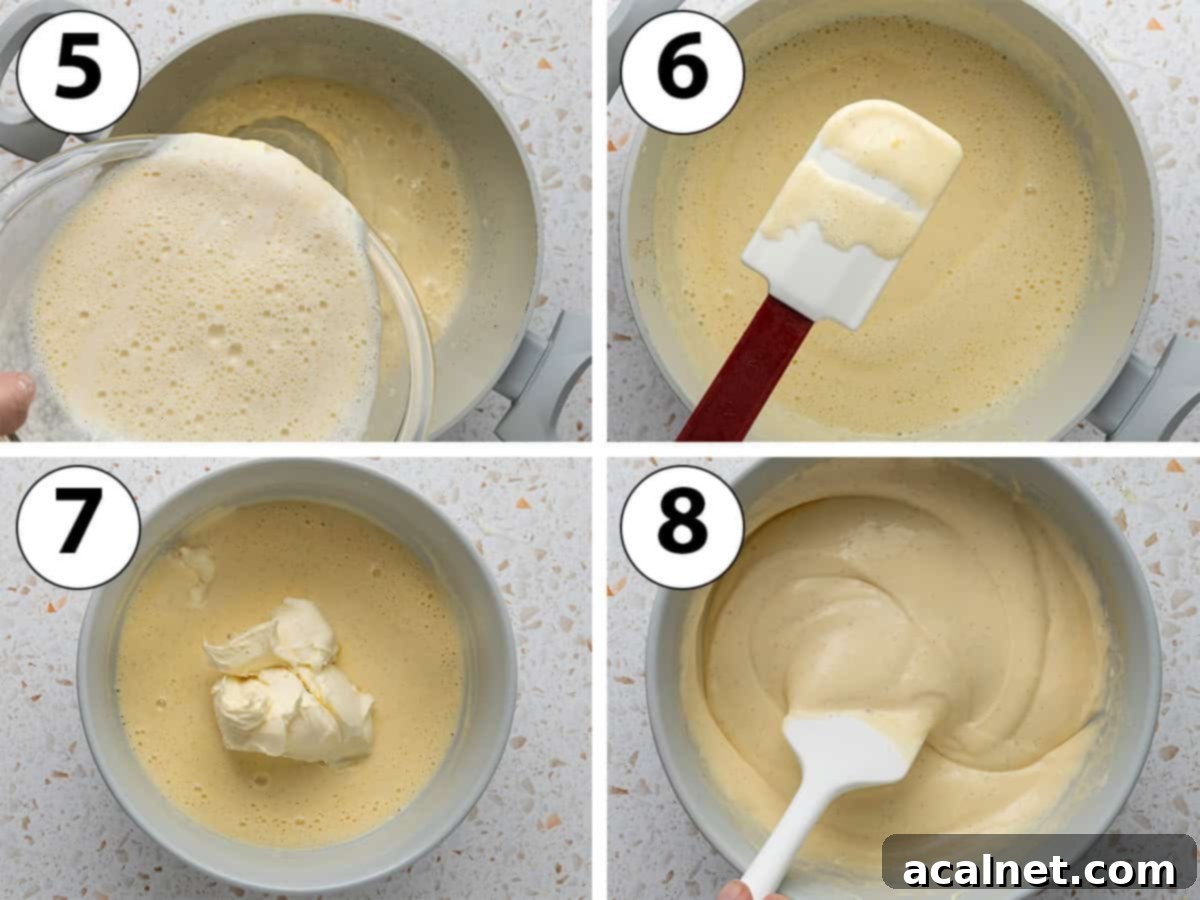 5

6

7

8

acalnet.com