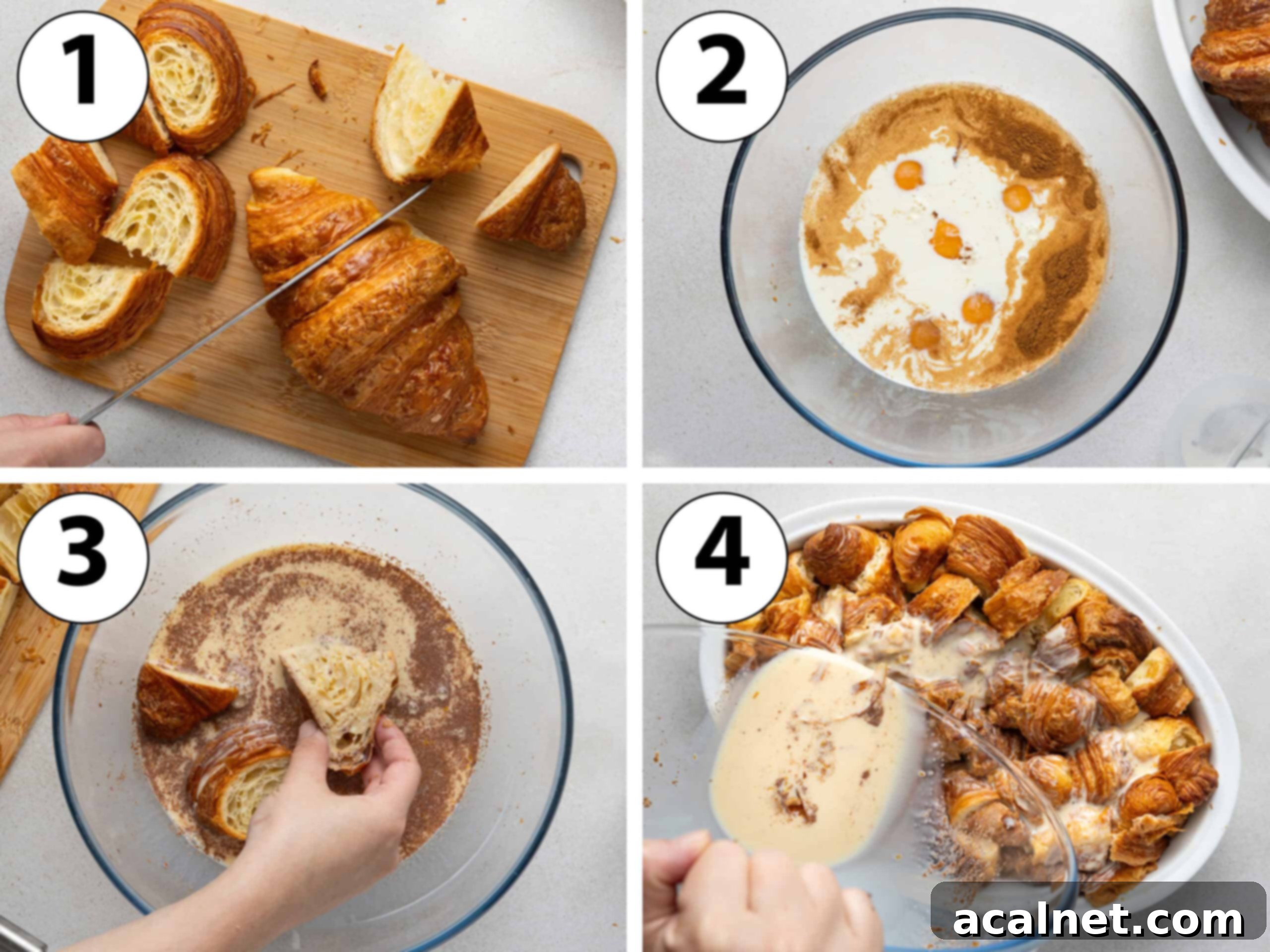 1

2

3

4

acalnet.com