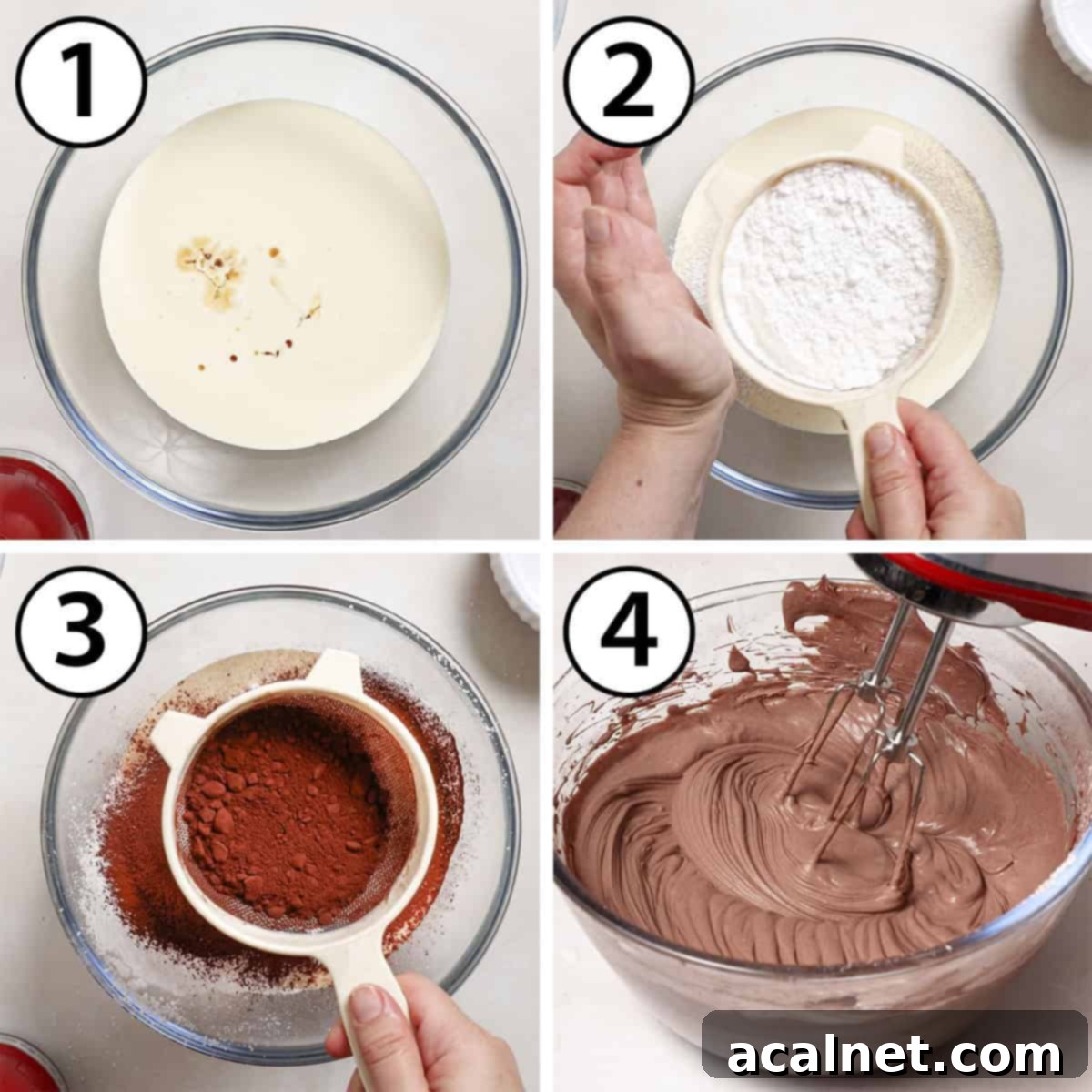 1

2

3

4

acalnet.com