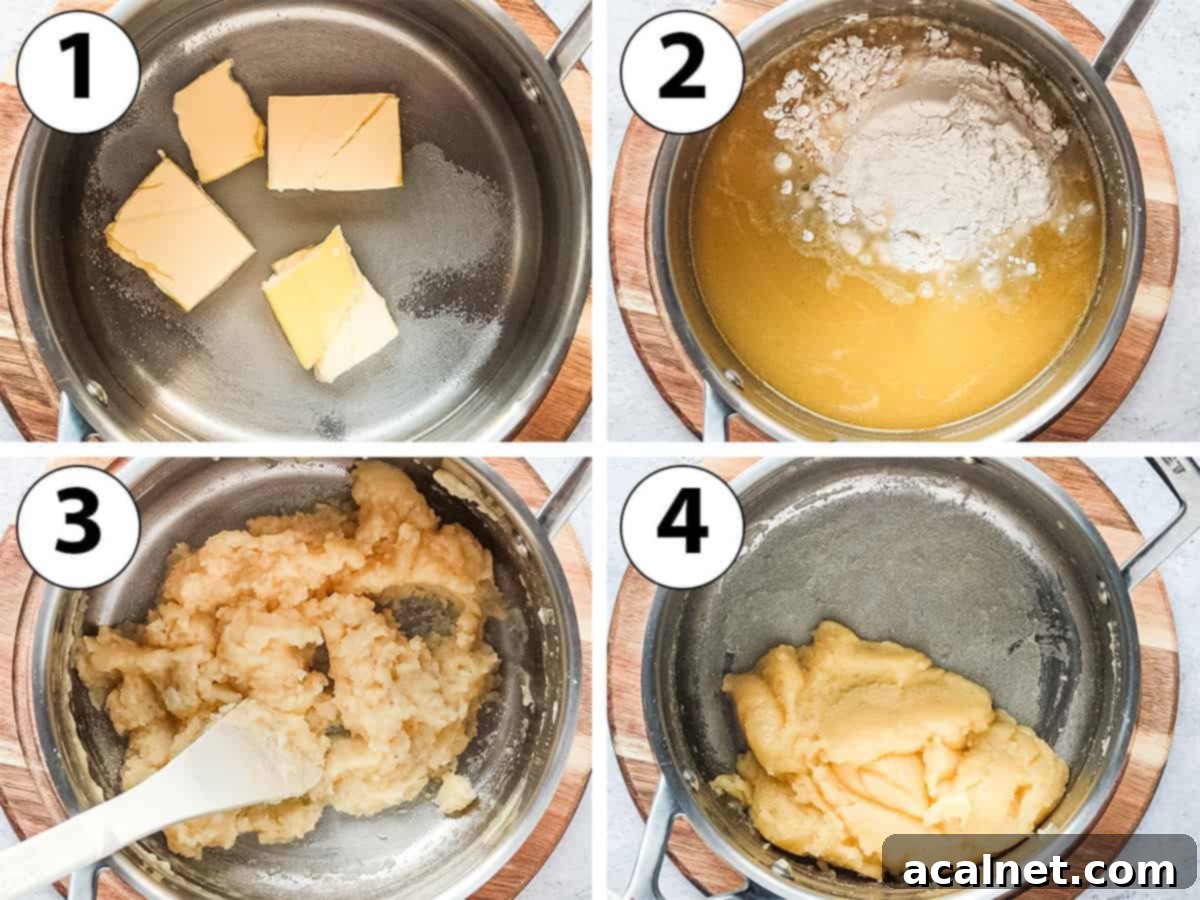 1

2

3

4

acalnet.com