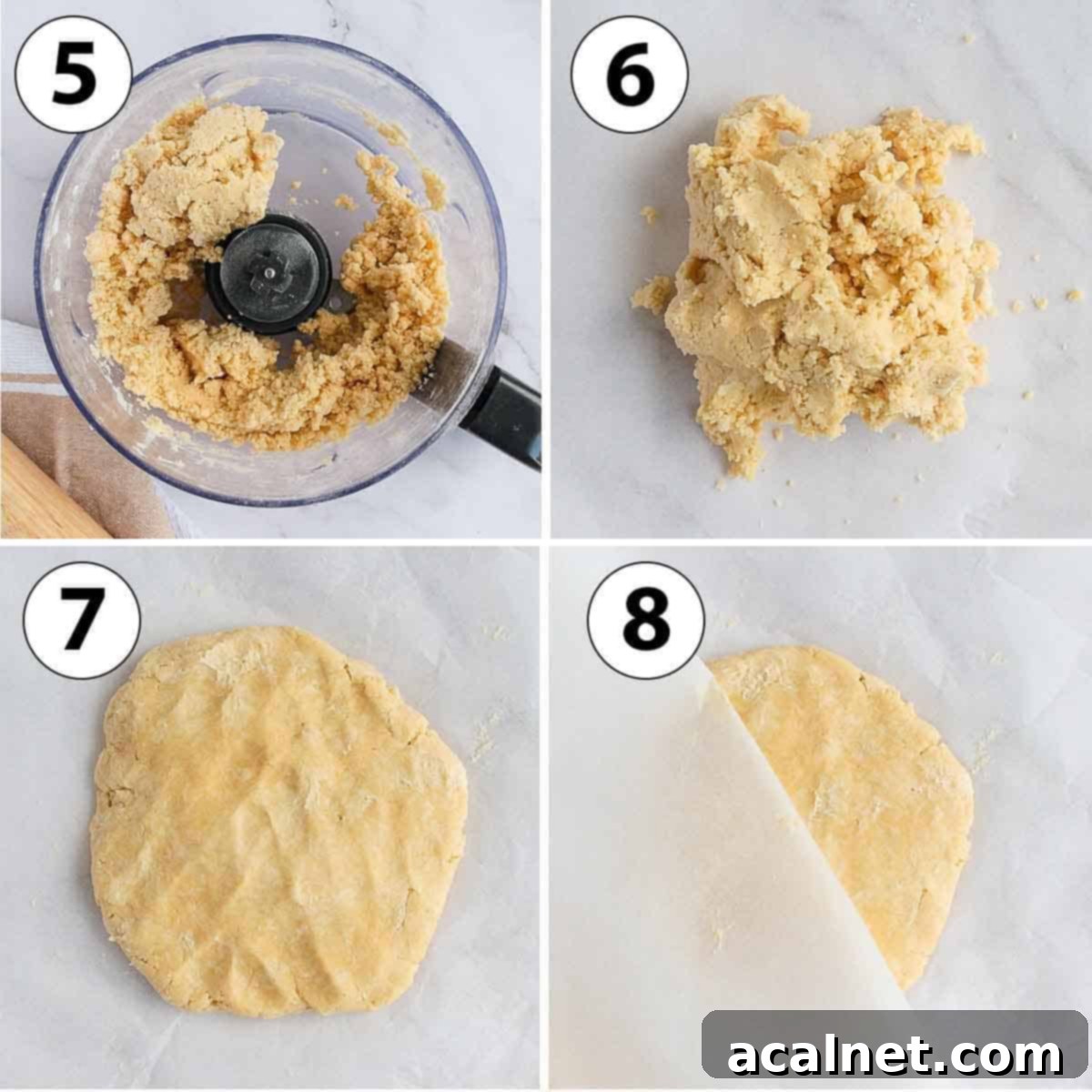 5

6

7

8

acalnet.com