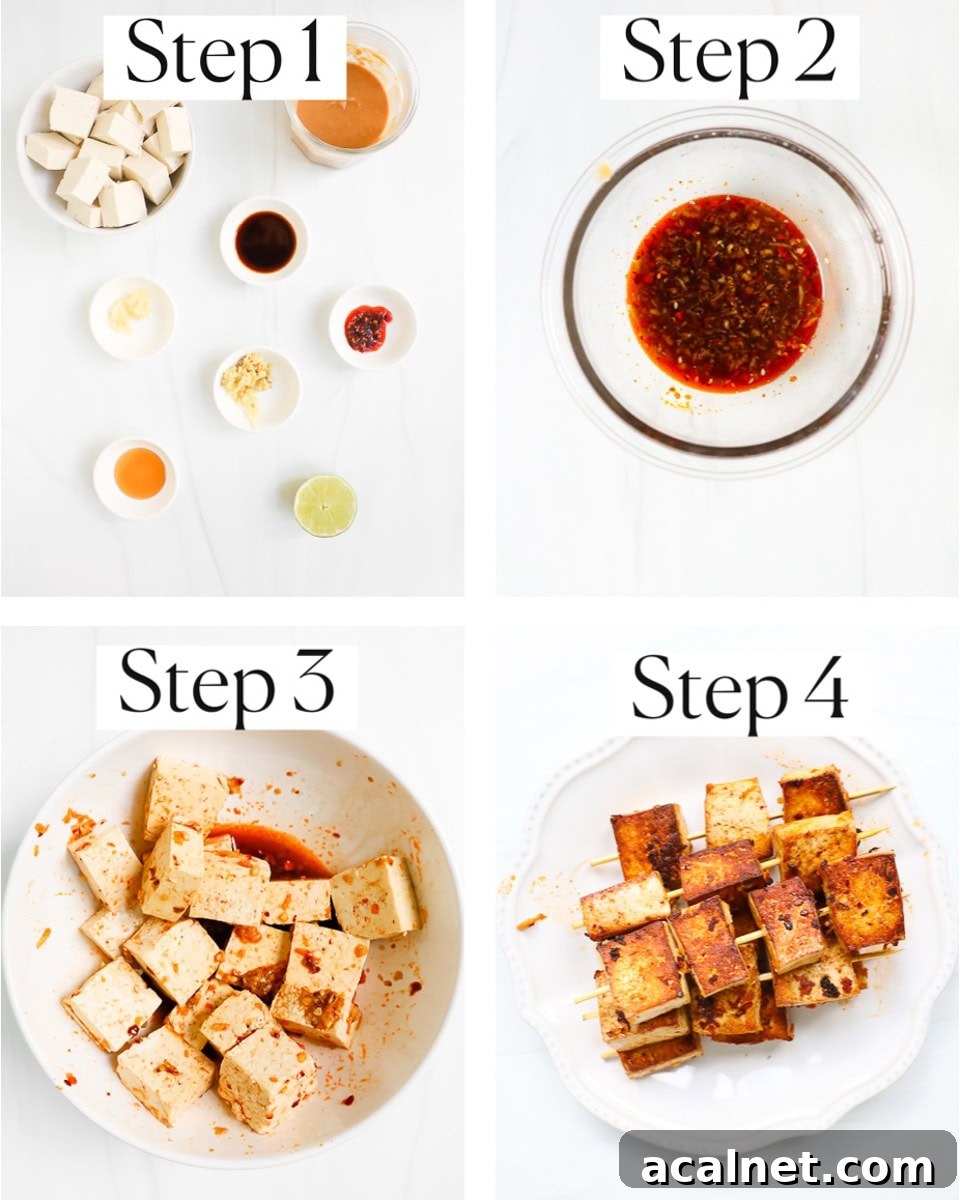 Step 1

Step 2

Step 3

Step 4

acalnet.com