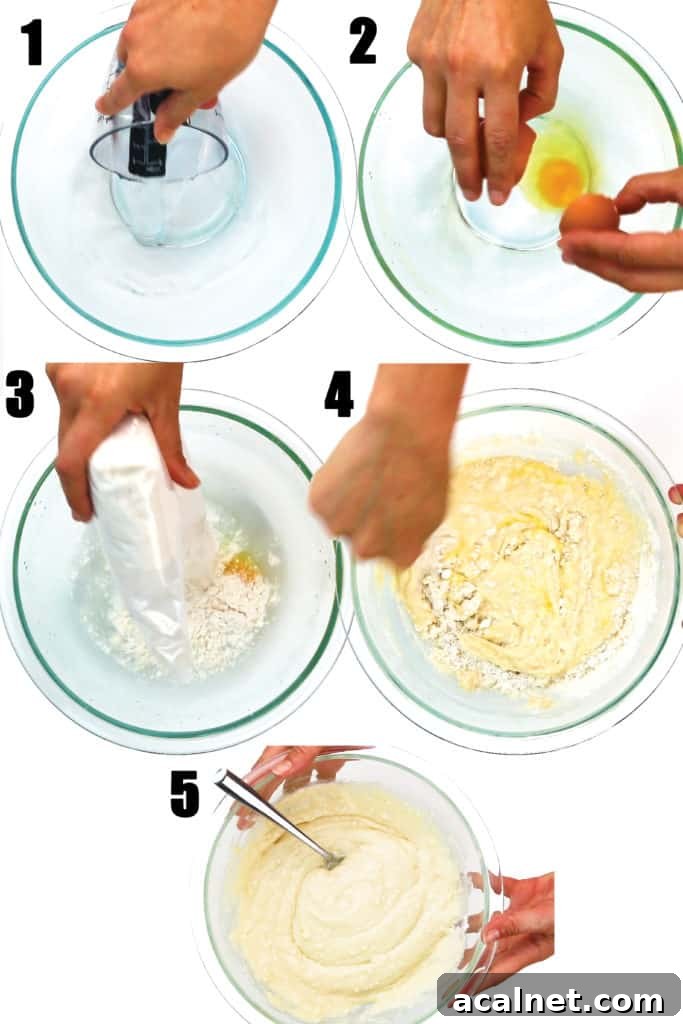 1

2

3

4

5

acalnet.com